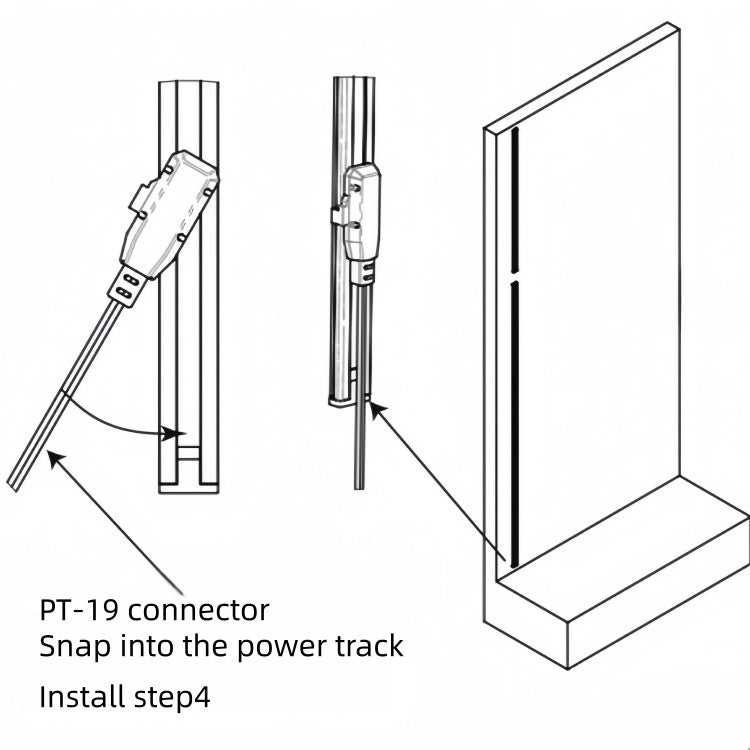 PT-19 connector
Snap into the power track

Install step4