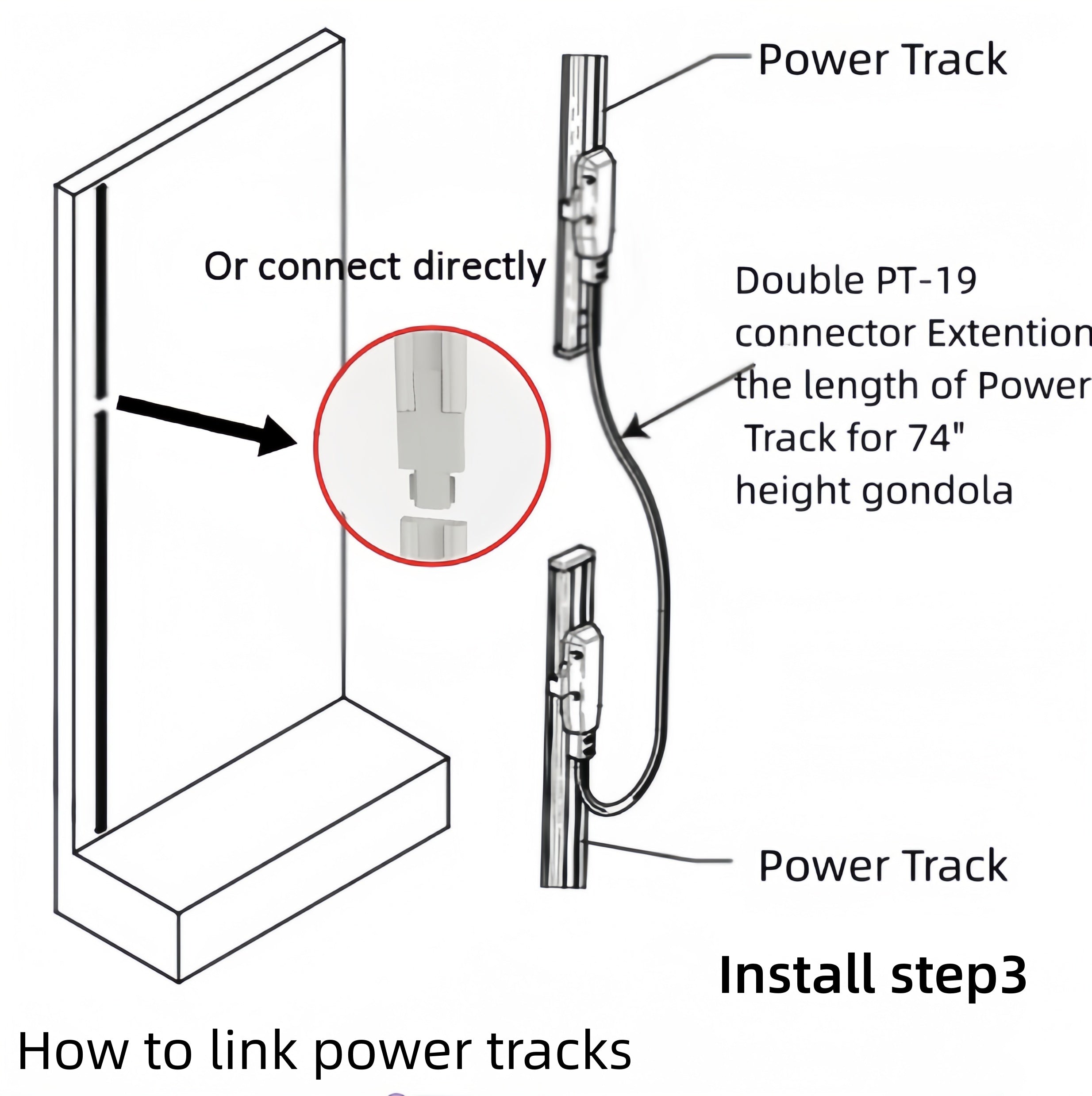 Power Track

Or connect directly

Double PT-19 connector Extention the length of Power Track for 74" height gondola

Power Track

Install step3

How to link power tracks