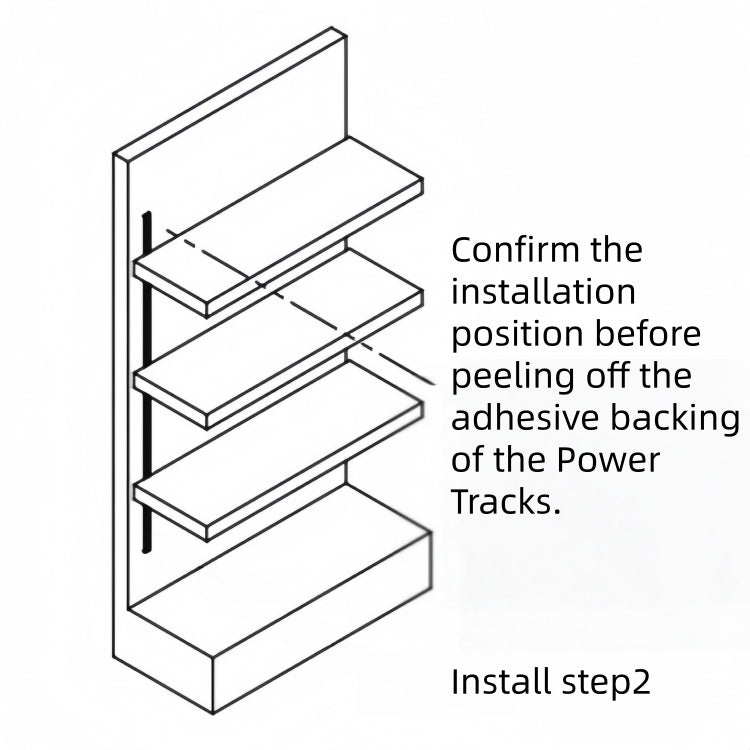 Confirm the installation position before peeling off the adhesive backing of the Power Tracks.

Install step2