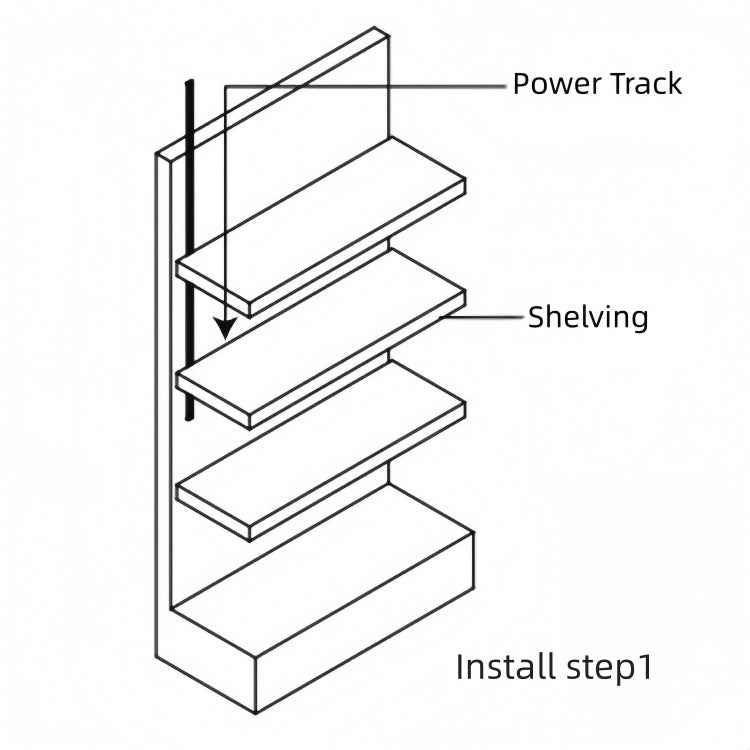 Power Track

Shelving

Install step1